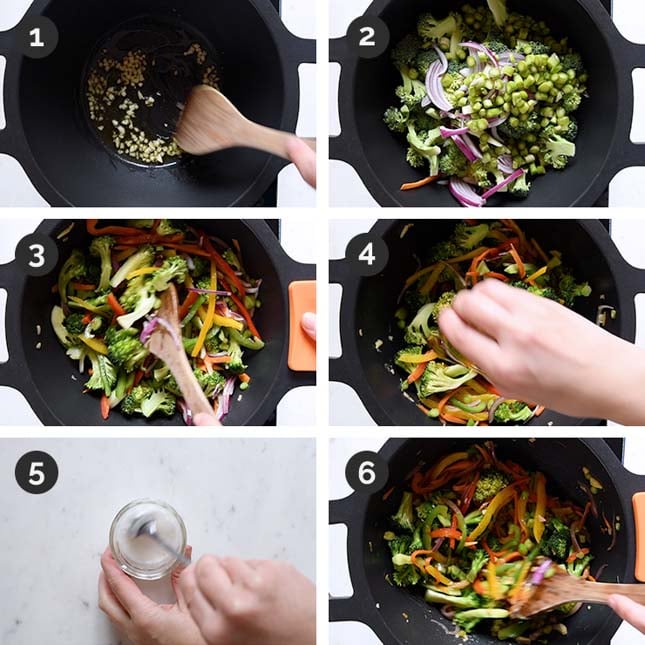 1

2

3

4

5

6