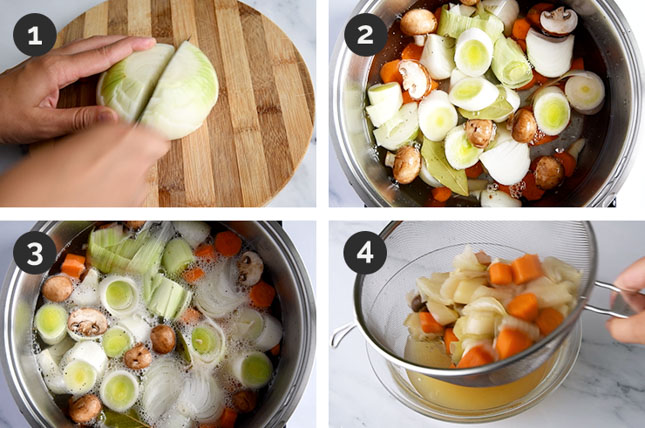 1

2

3

4