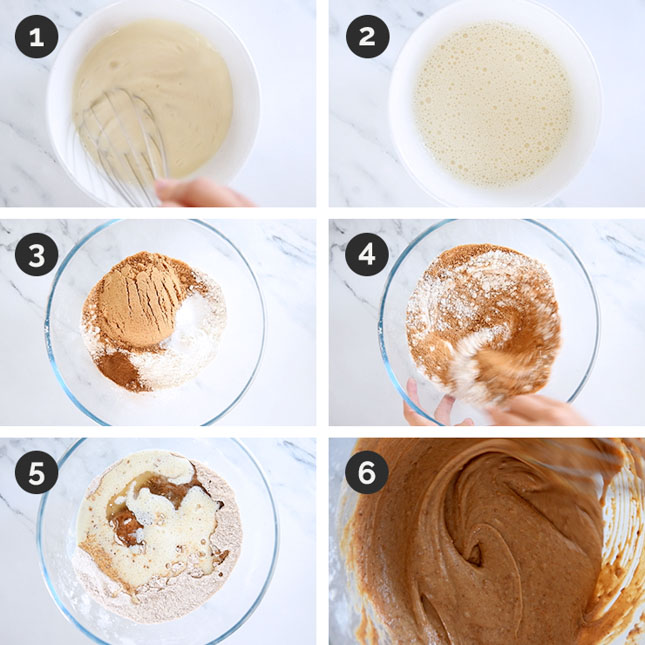 1

2

3

4

5

6