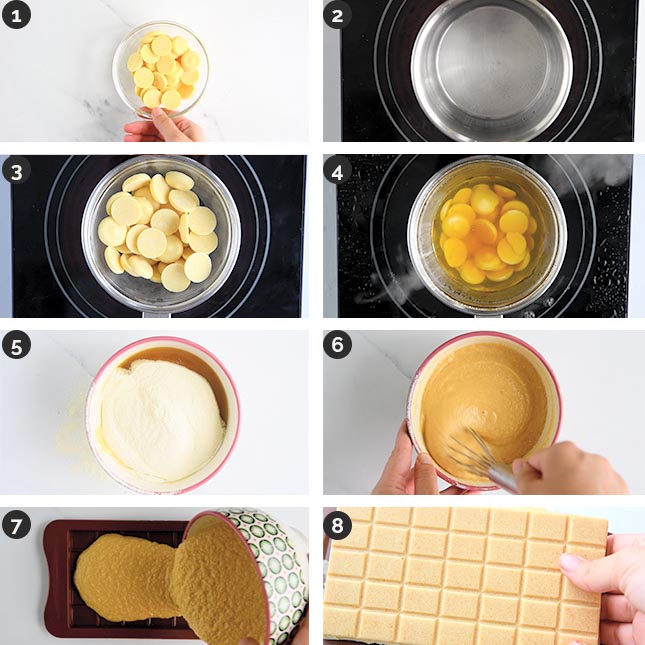 1

2

3

4

5

6

7

8