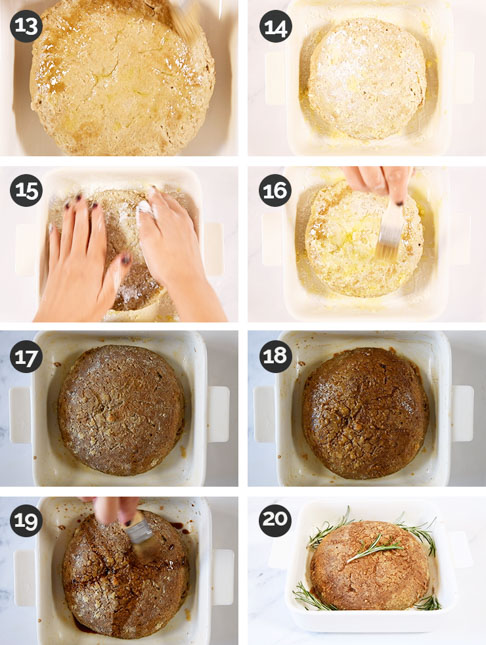 13

14

15

16

17

18

19

20