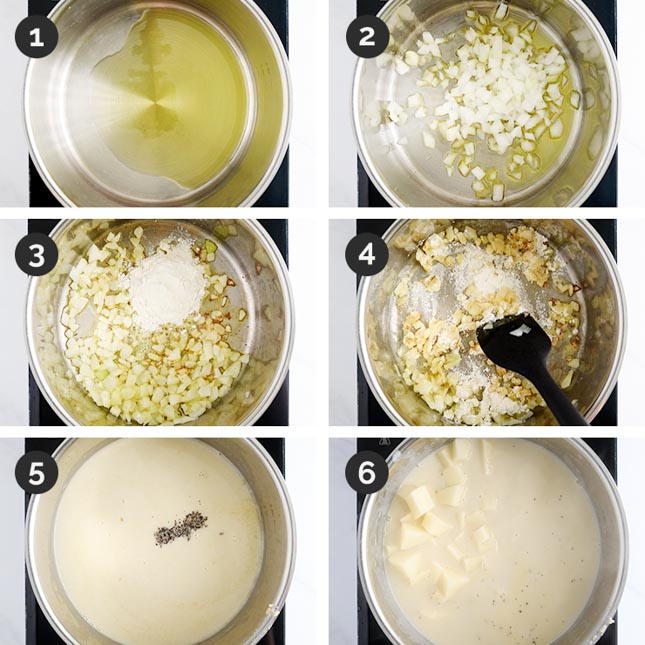 1

2

3

4

5

6