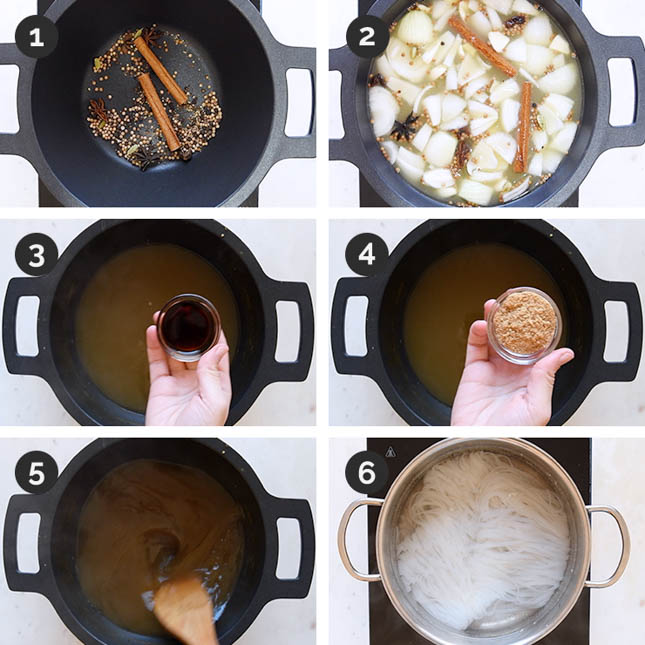 1
2
3
4
5
6