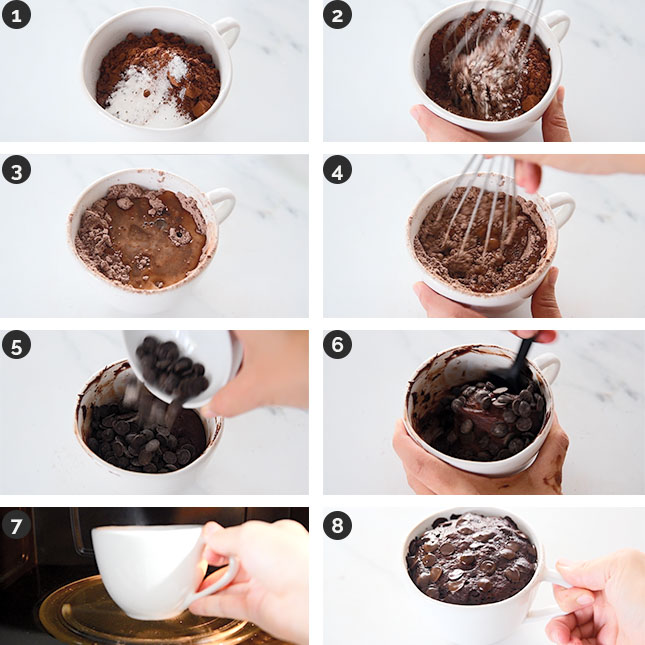 1
2
3
4
5
6
7
8