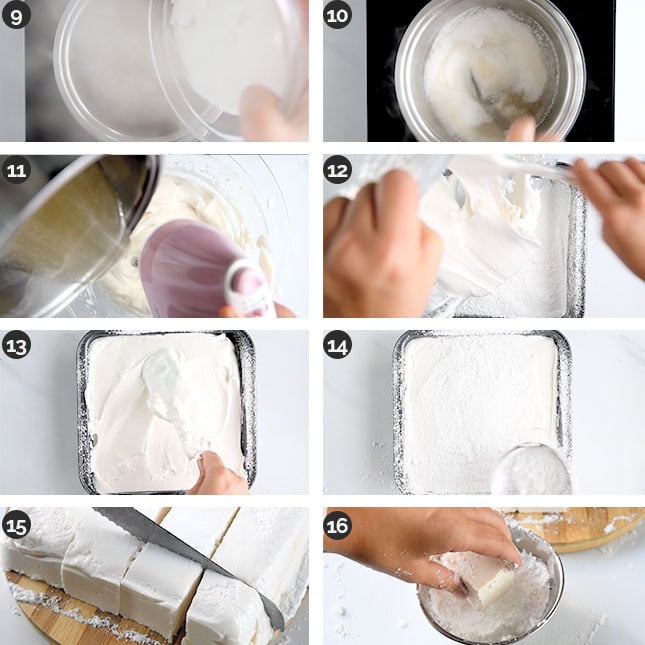 9
10
11
12
13
14
15
16