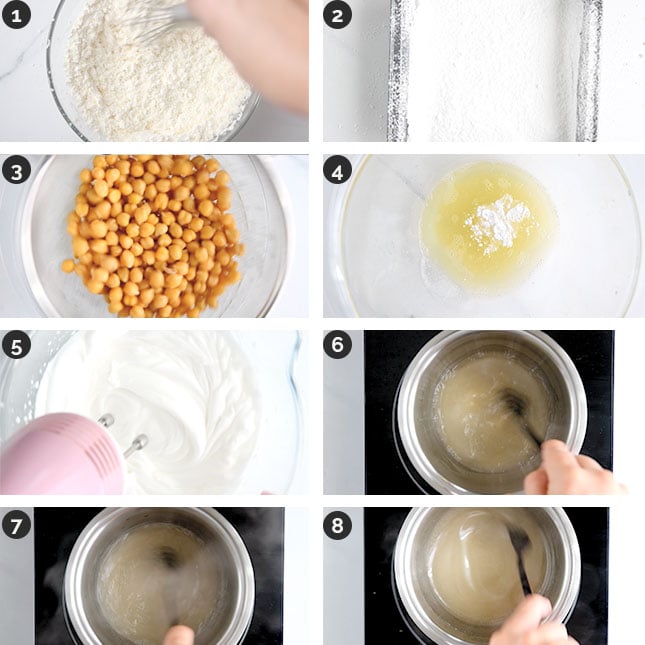 1

2

3

4

5

6

7

8