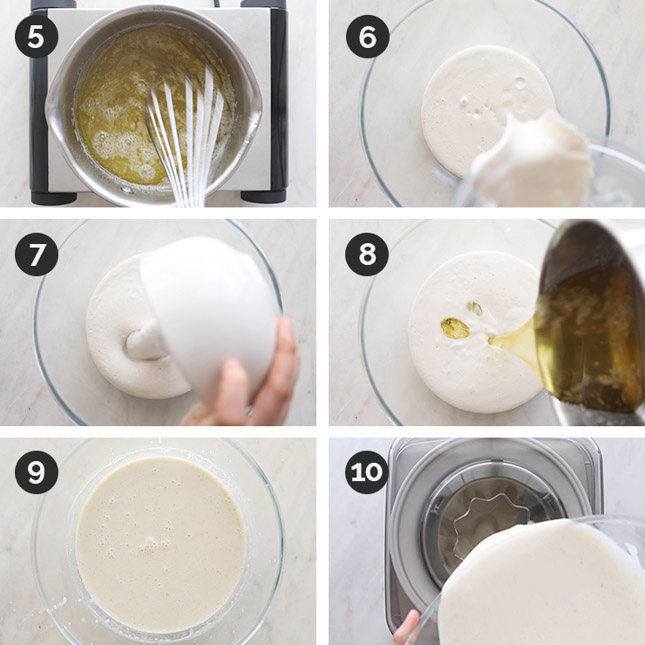 5

6

7

8

9

10