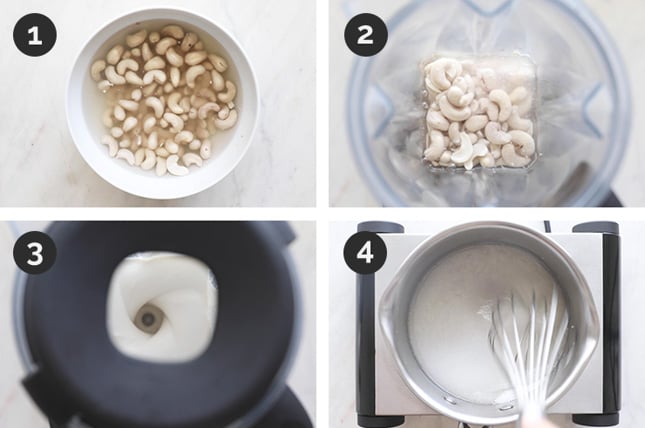 1

2

3

4