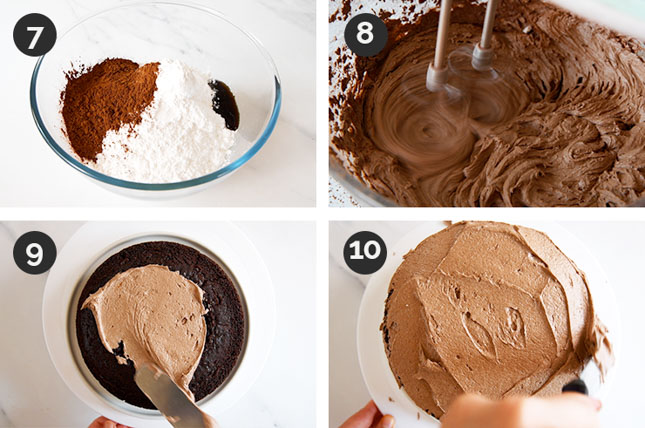 7

8

9

10