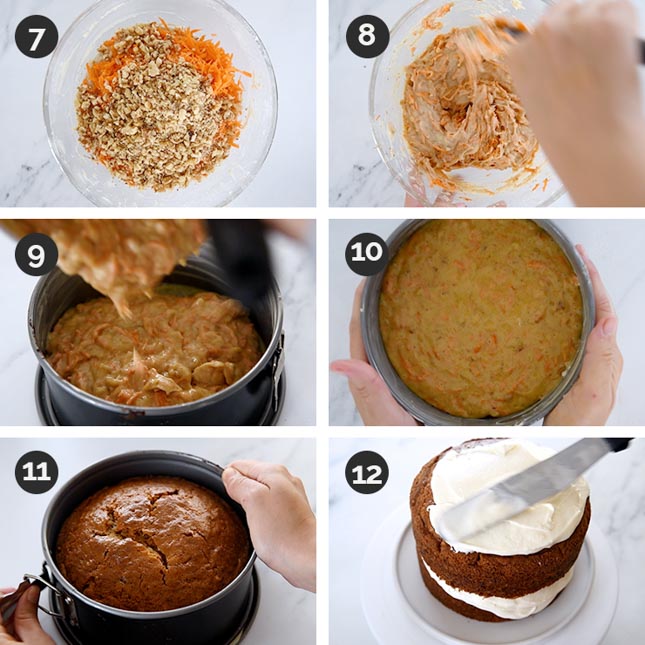 7

8

9

10

11

12