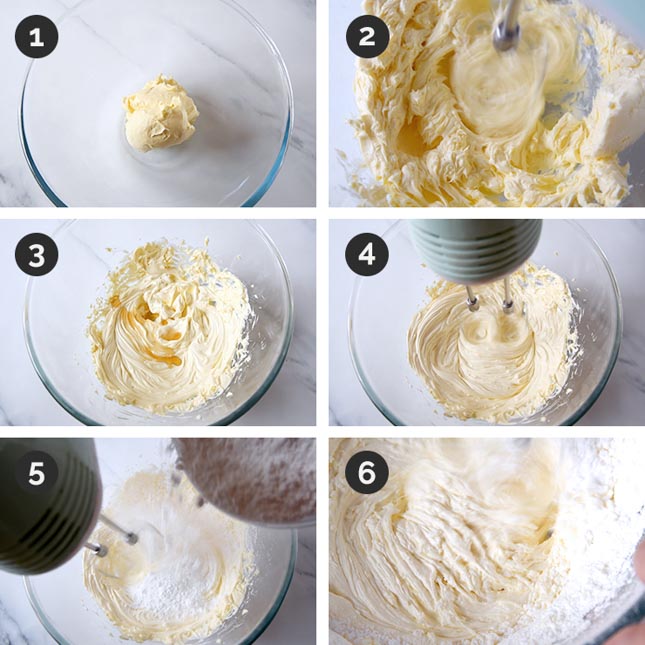 1

2

3

4

5

6