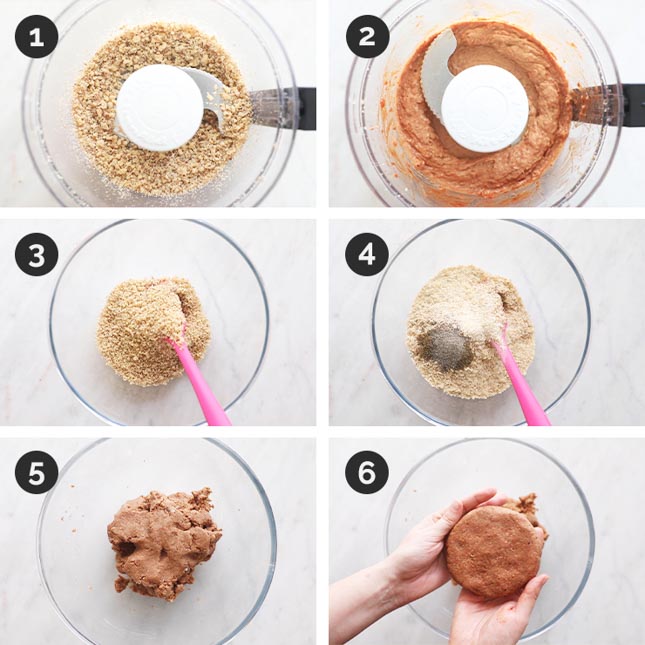 1

2

3

4

5

6