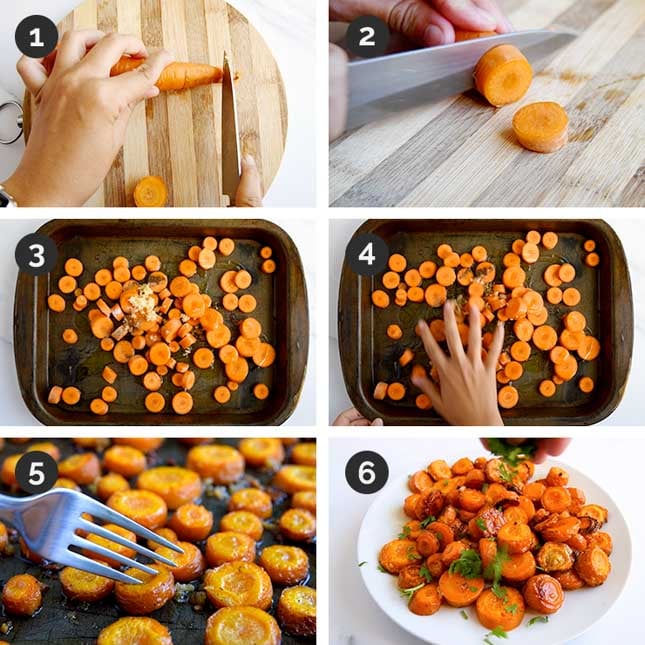 1

2

3

4

5

6