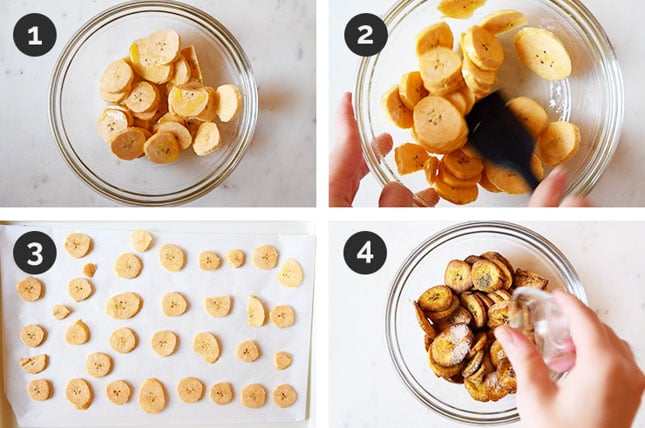 1

2

3

4