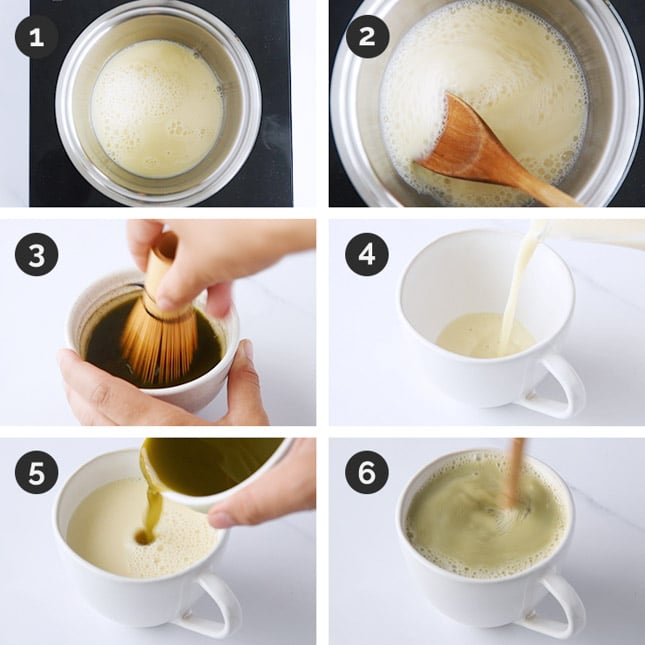 1

2

3

4

5

6