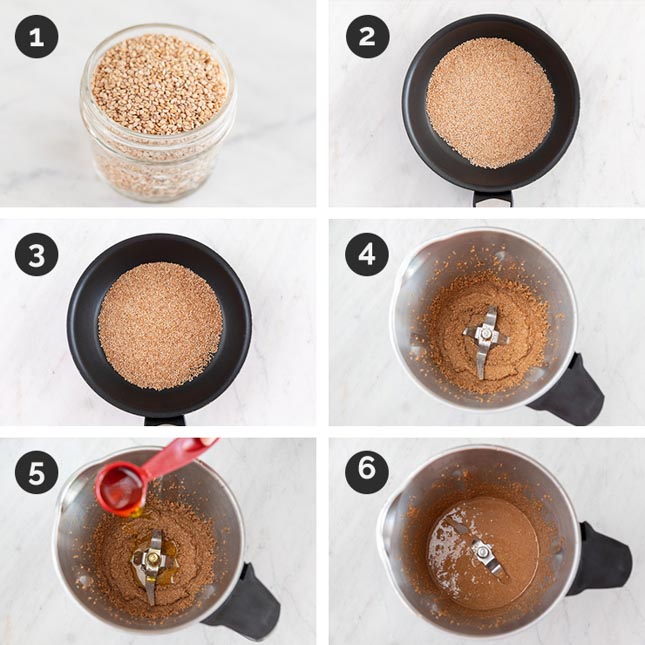 1
2
3
4
5
6