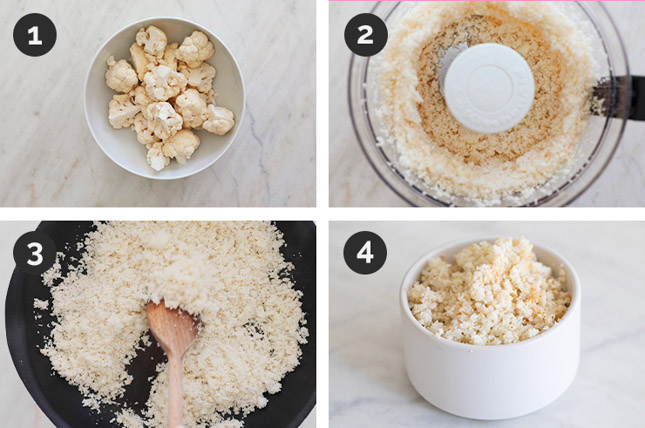 1

2

3

4