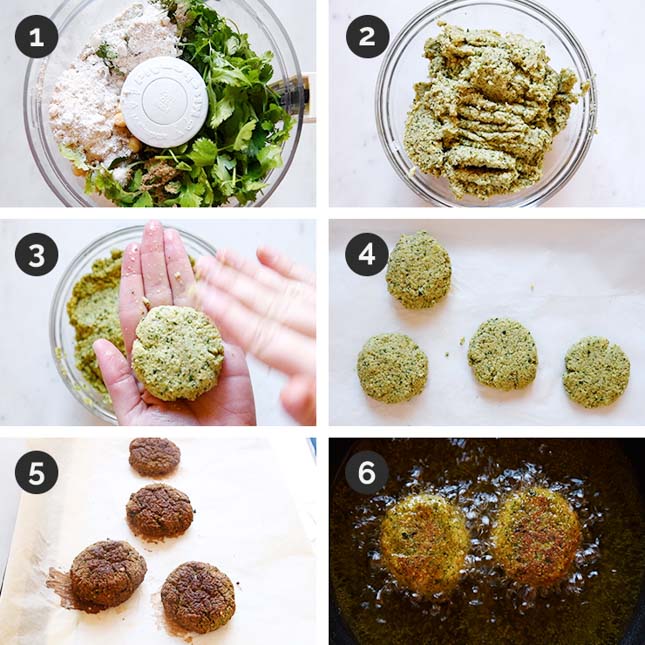 1
2
3
4
5
6