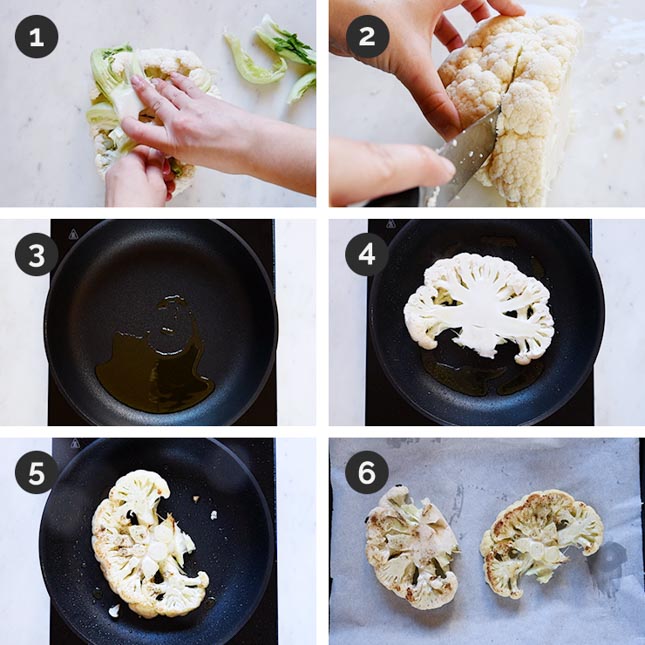 1

2

3

4

5

6