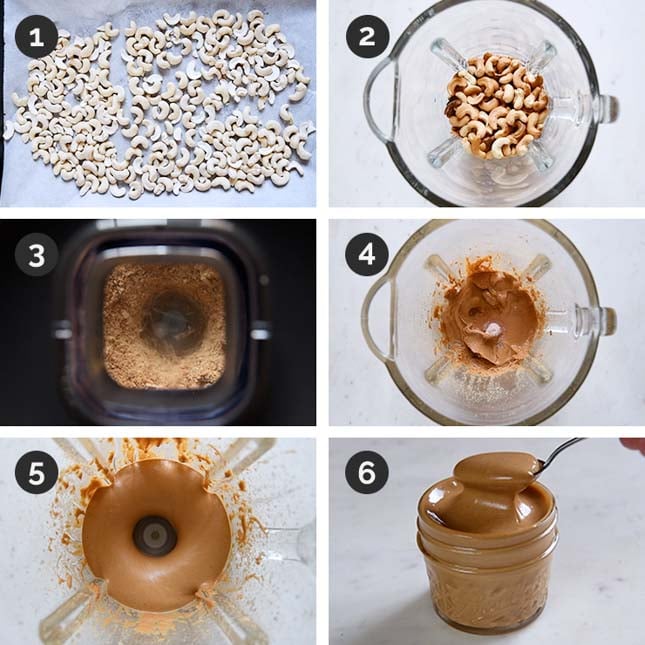 1

2

3

4

5

6